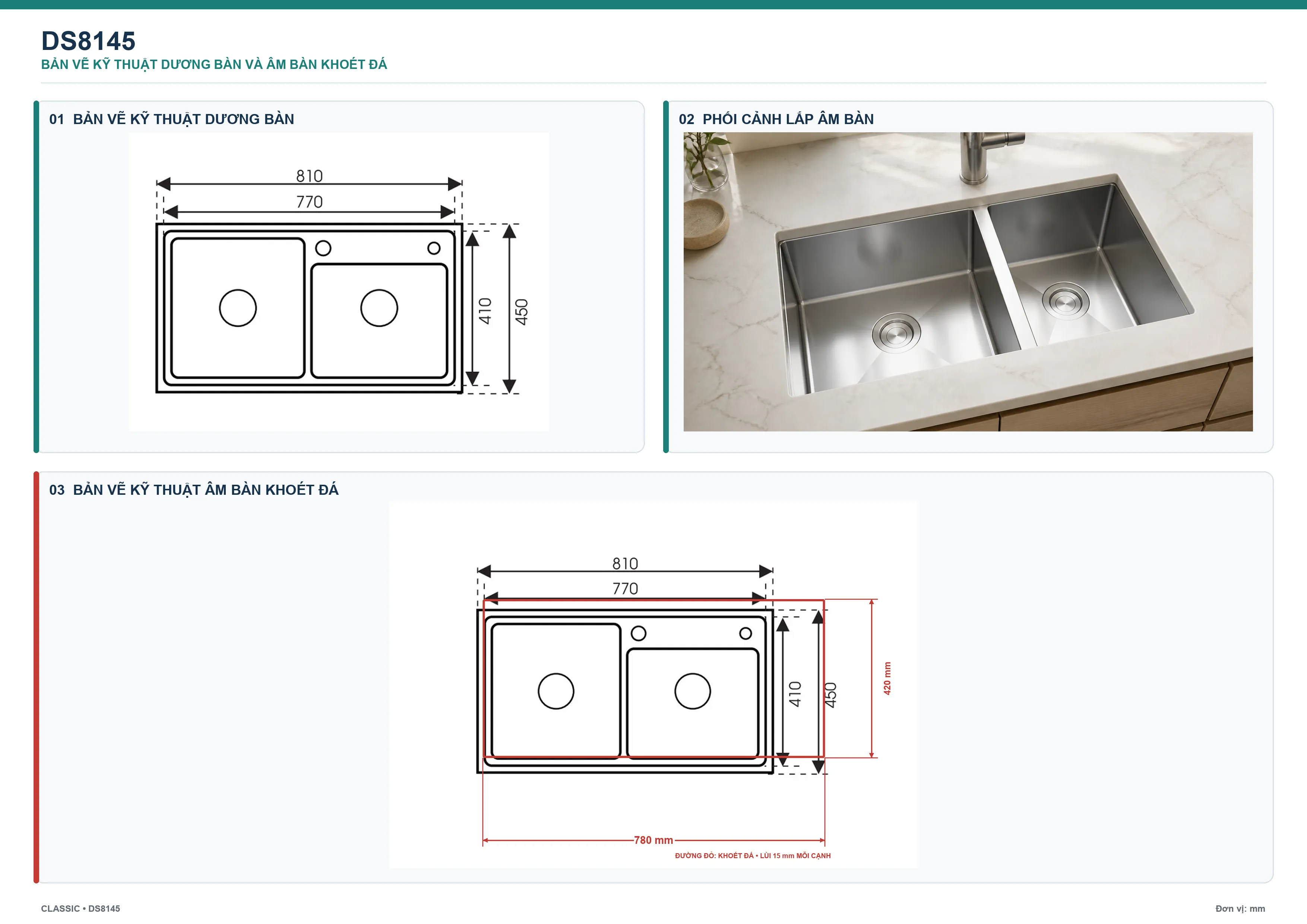 DS8145
BẢN VẼ KỸ THUẬT DƯƠNG BÀN VÀ ÂM BÀN KHOÉT ĐÁ

01 BẢN VẼ KỸ THUẬT DƯƠNG BÀN

810
770
410
450

02 PHỐI CẢNH LẮP ÂM BÀN

03 BẢN VẼ KỸ THUẬT ÂM BÀN KHOÉT ĐÁ

810
770
410
450
420 mm
780 mm
ĐƯỜNG ĐỎ: KHOÉT ĐÁ • LÙI 15 mm MỖI CẠNH

CLASSIC • DS8145

Đơn vị: mm